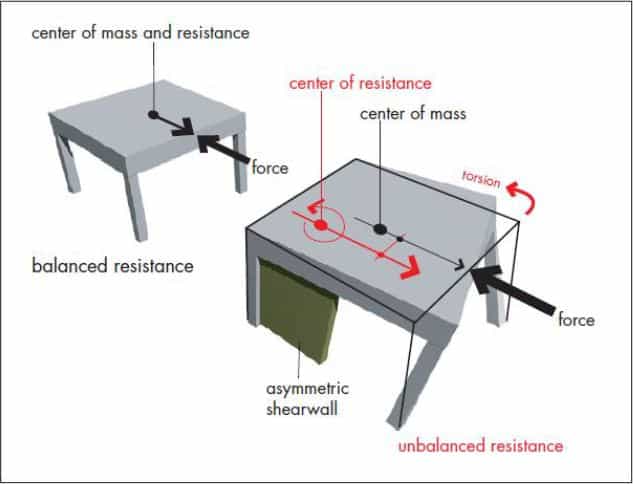 center of mass and resistance

force

balanced resistance

center of resistance

center of mass

torsion

force

asymmetric shearwall

unbalanced resistance