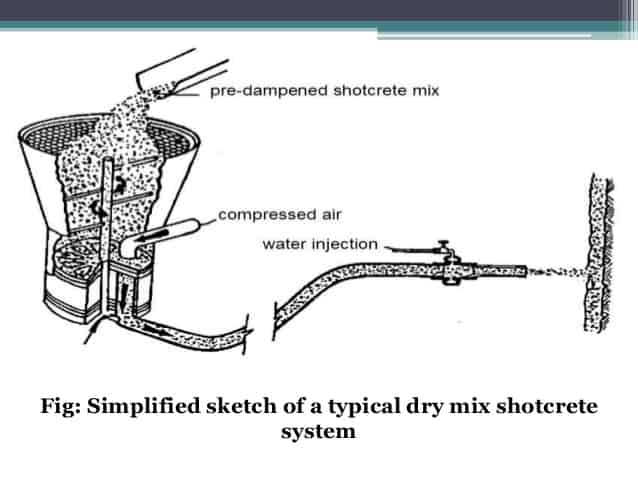 pre-dampened shotcrete mix

compressed air

water injection

Fig: Simplified sketch of a typical dry mix shotcrete system