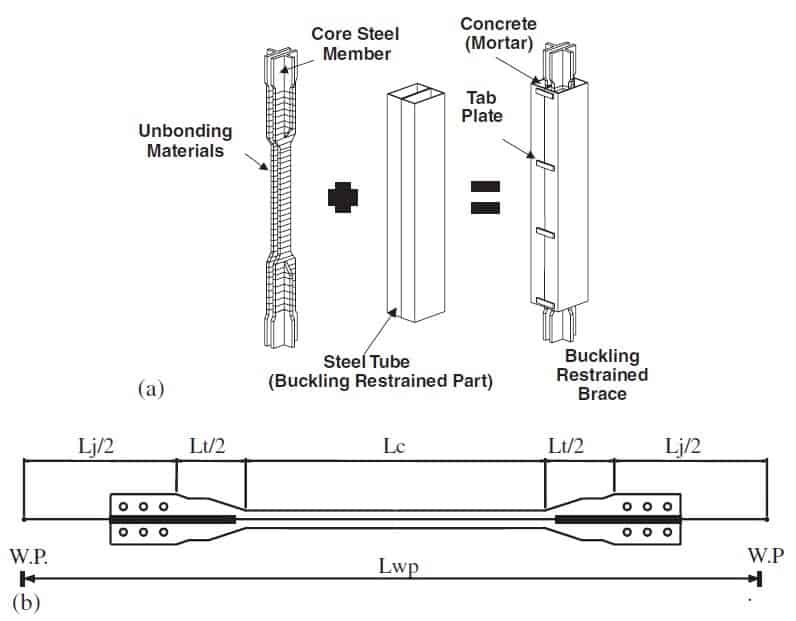 Core Steel Member

Unbonding Materials

Concrete (Mortar)

Tab Plate

Steel Tube (Buckling Restrained Part)

Buckling Restrained Brace

(a)

Lj/2 Lt/2 Lc Lt/2 Lj/2

W.P.

Lwp

W.P

(b)